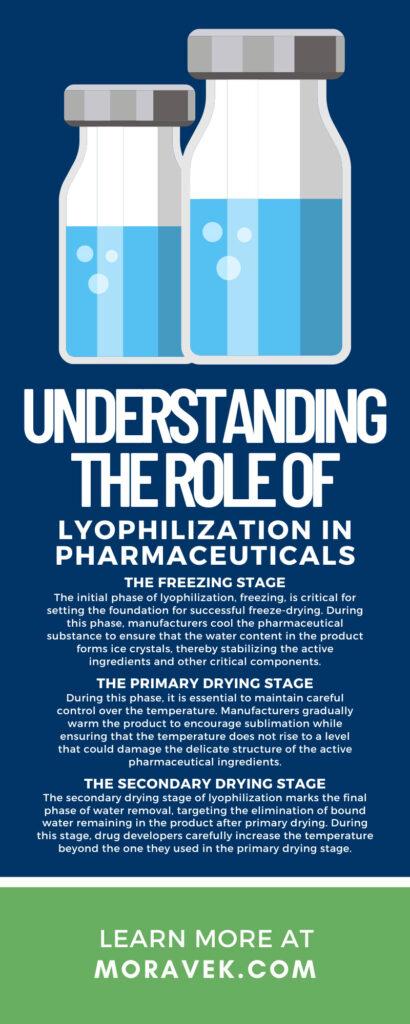 UNDERSTANDING THE ROLE OF

LYOPHILIZATION IN PHARMACEUTICALS

THE FREEZING STAGE

The initial phase of lyophilization, freezing, is critical for setting the foundation for successful freeze-drying. During this phase, manufacturers cool the pharmaceutical substance to ensure that the water content in the product forms ice crystals, thereby stabilizing the active ingredients and other critical components.

THE PRIMARY DRYING STAGE

During this phase, it is essential to maintain careful control over the temperature. Manufacturers gradually warm the product to encourage sublimation while ensuring that the temperature does not rise to a level that could damage the delicate structure of the active pharmaceutical ingredients.

THE SECONDARY DRYING STAGE

The secondary drying stage of lyophilization marks the final phase of water removal, targeting the elimination of bound water remaining in the product after primary drying. During this stage, drug developers carefully increase the temperature beyond the one they used in the primary drying stage.

LEARN MORE AT
MORAVEK.COM